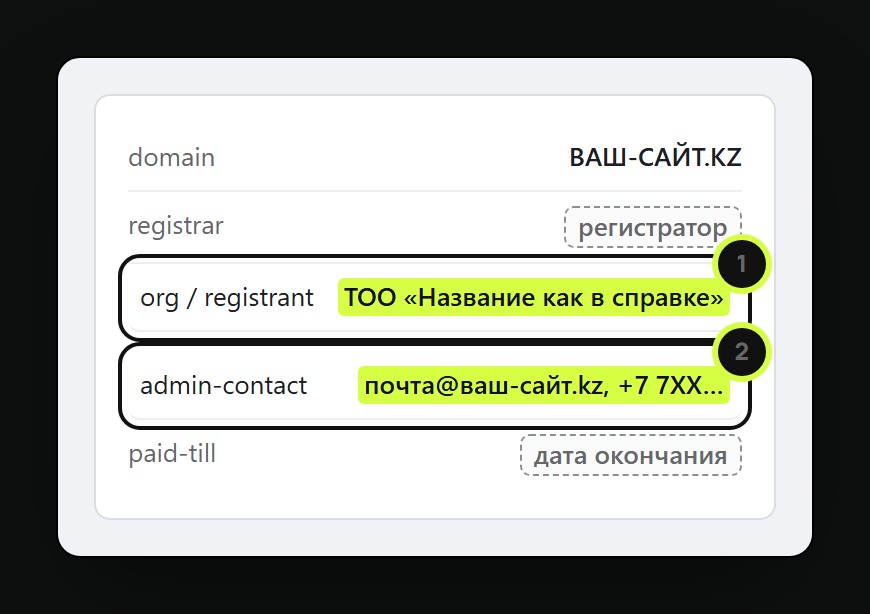 domain ВАШ-САЙТ.KZ

registrar регистратор

1

org / registrant ТОО «Название как в справке»

2

admin-contact почта@ваш-сайт.kz, +7 7XX...

paid-till дата окончания